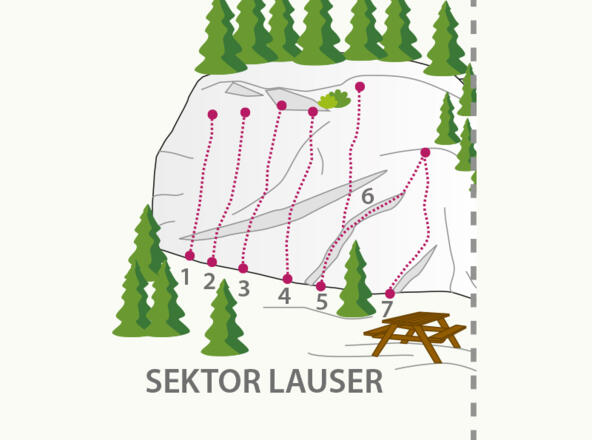 6
1 2 3 4 5 7
SEKTOR LAUSER