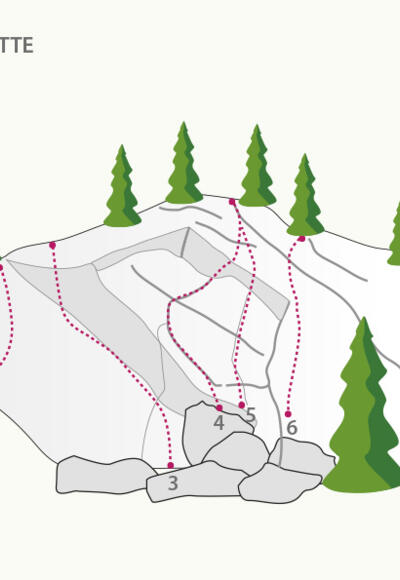 TTE

4
5
6
3