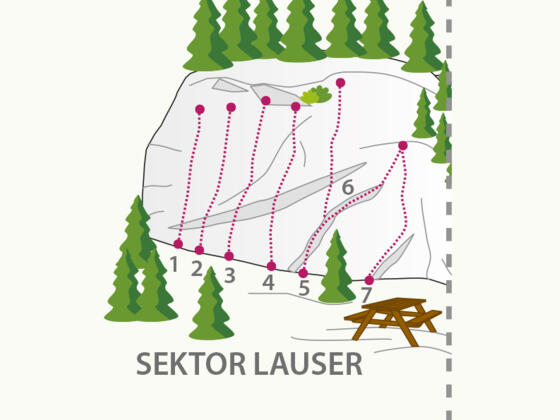 6
1
2
3
4
5
7
SEKTOR LAUSER